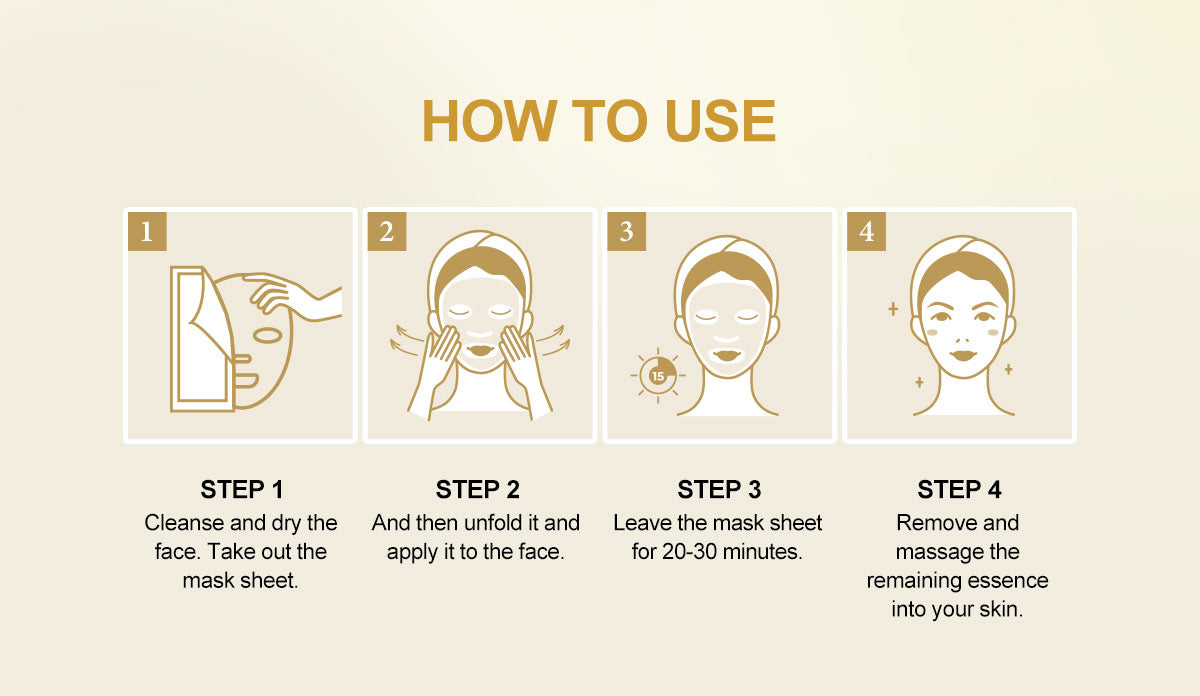 HOW TO USE

1

2

3

15

4

STEP 1
Cleanse and dry the face. Take out the mask sheet.

STEP 2
And then unfold it and apply it to the face.

STEP 3
Leave the mask sheet for 20-30 minutes.

STEP 4
Remove and massage the remaining essence into your skin.